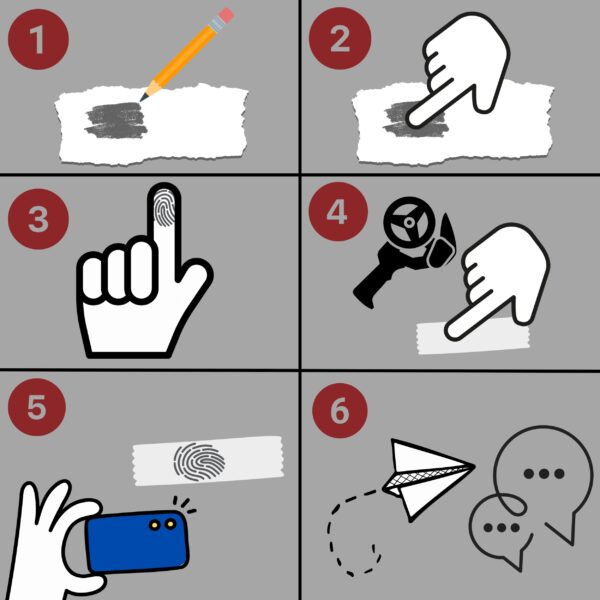 1
2
3
4
5
6