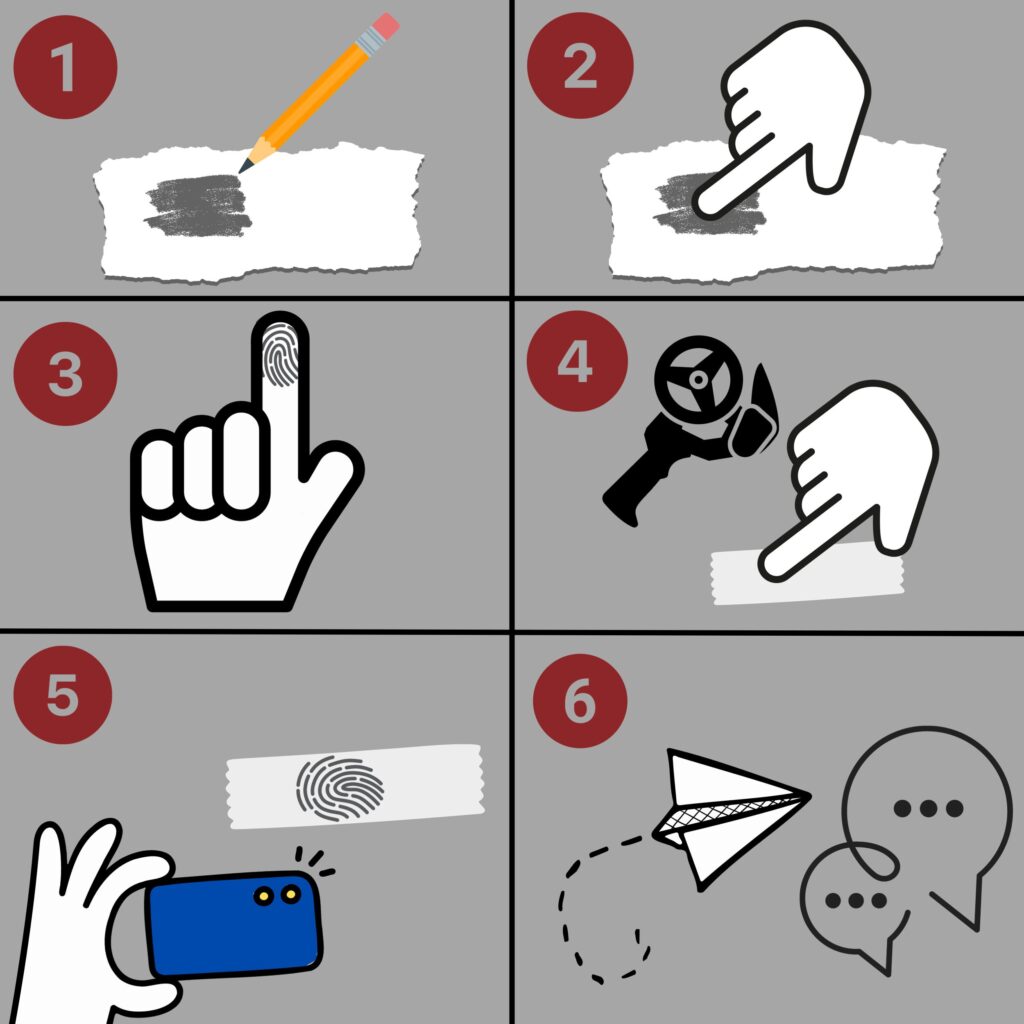 1

2

3

4

5

6